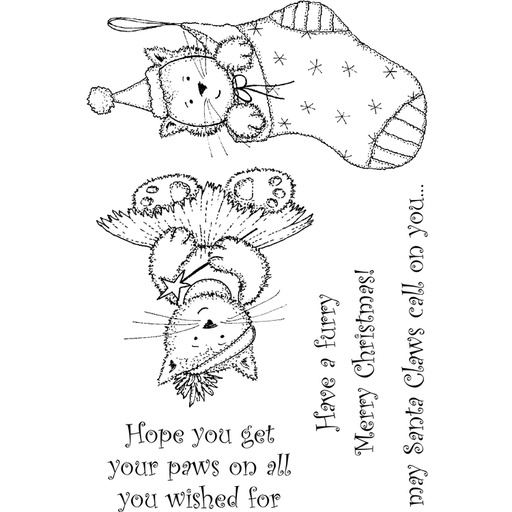 Hope you get your paws on all you wished for

Have a furry Merry Christmas!

may Santa Claws call on you...