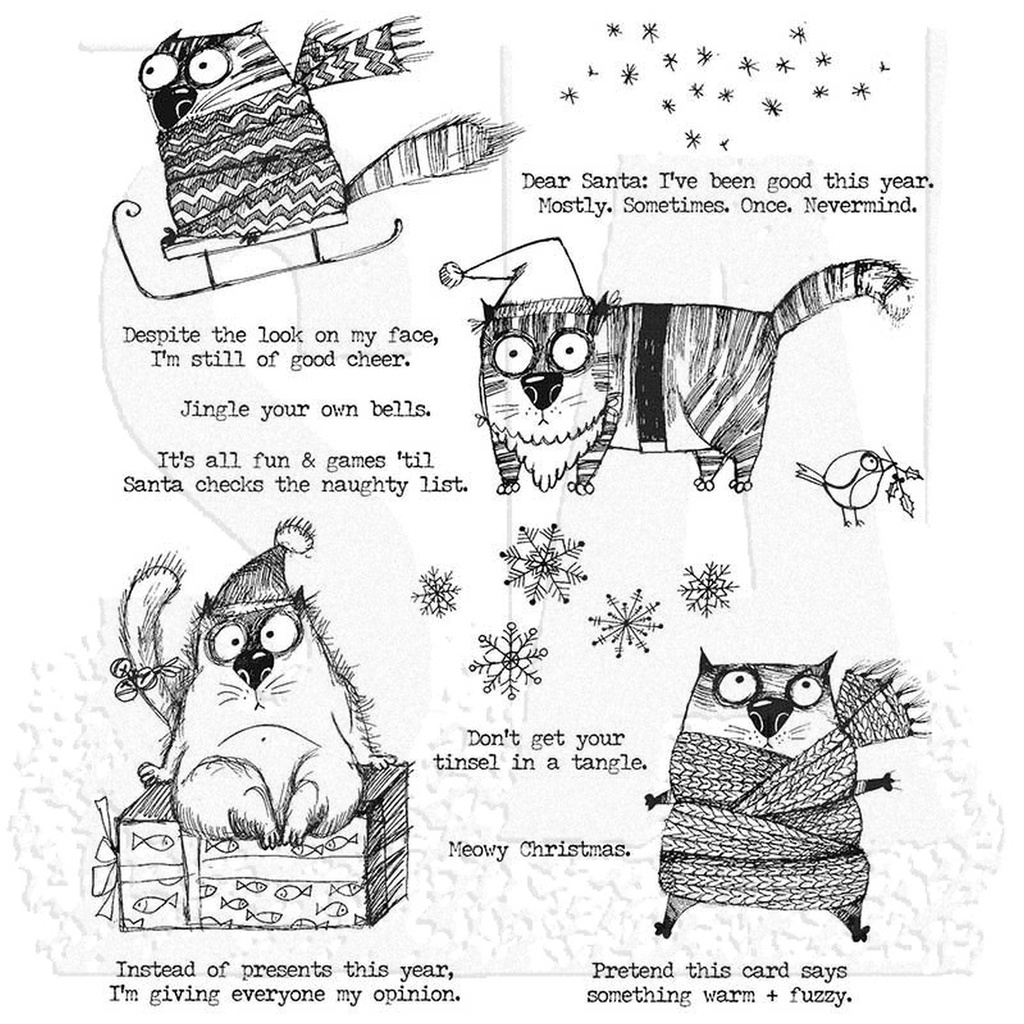 Dear Santa: I've been good this year. Mostly. Sometimes. Once. Nevermind.

Despite the look on my face, I'm still of good cheer.

Jingle your own bells.

It's all fun & games 'til Santa checks the naughty list.

Don't get your tinsel in a tangle.

Meowy Christmas.

Instead of presents this year, I'm giving everyone my opinion.

Pretend this card says something warm + fuzzy.